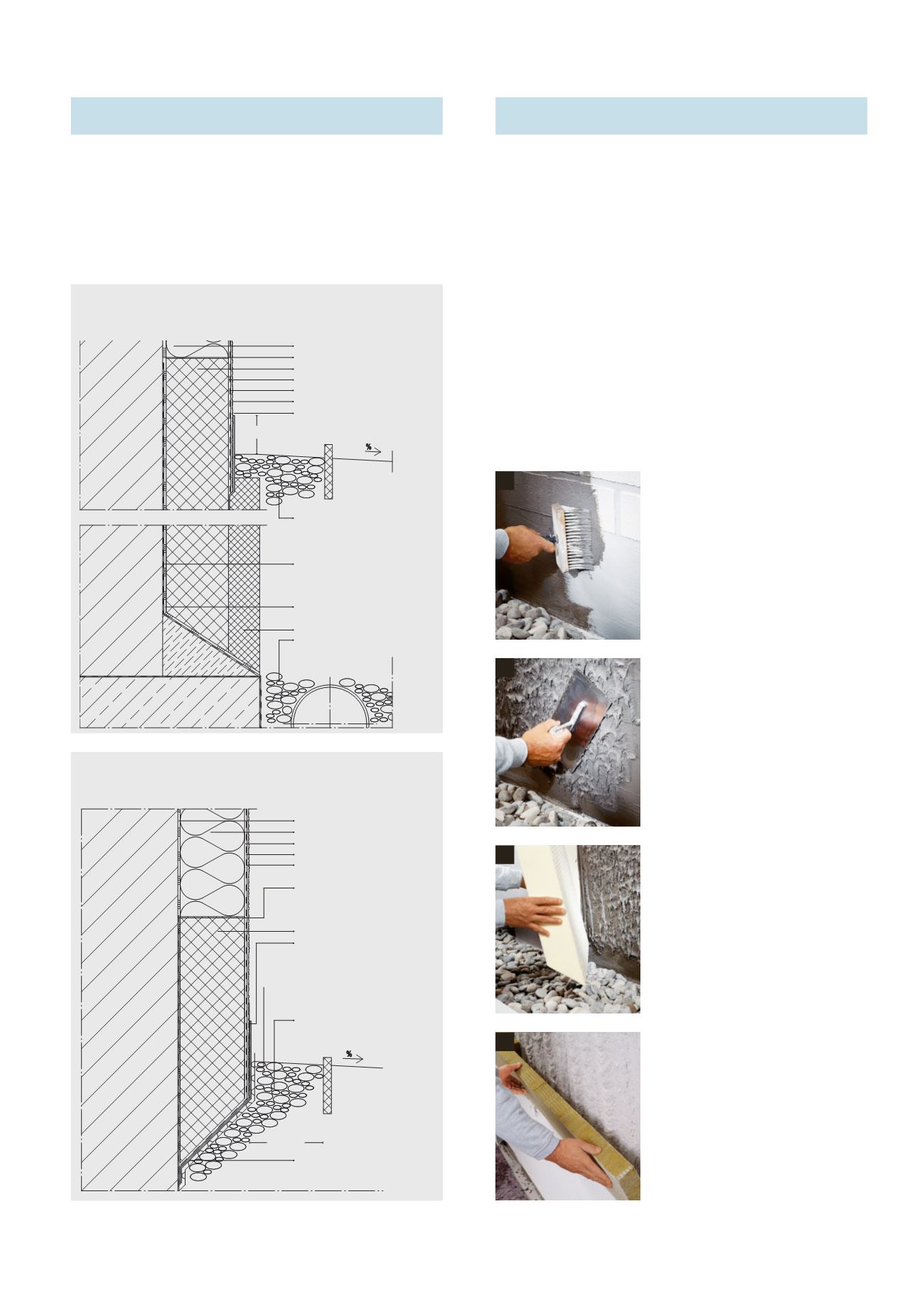 %

%